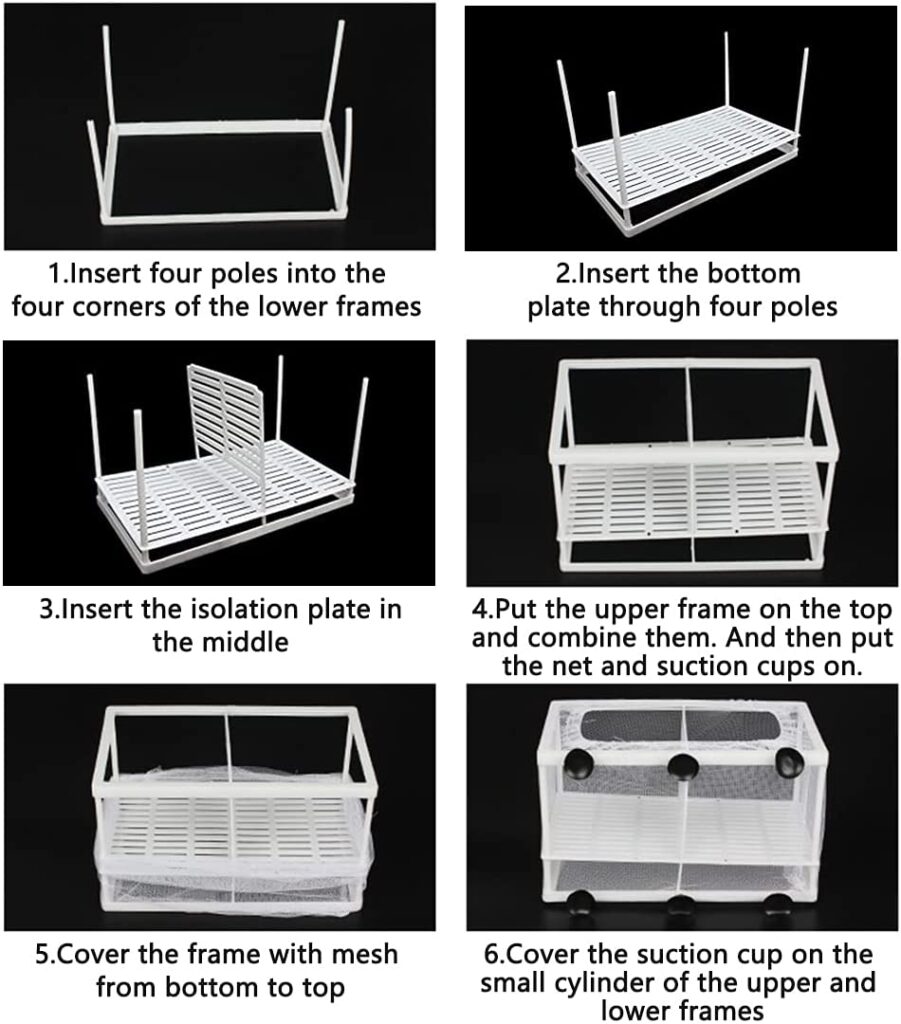 1.Insert four poles into the four corners of the lower frames

2.Insert the bottom plate through four poles

3.Insert the isolation plate in the middle

4.Put the upper frame on the top and combine them. And then put the net and suction cups on.

5.Cover the frame with mesh from bottom to top

6.Cover the suction cup on the small cylinder of the upper and lower frames